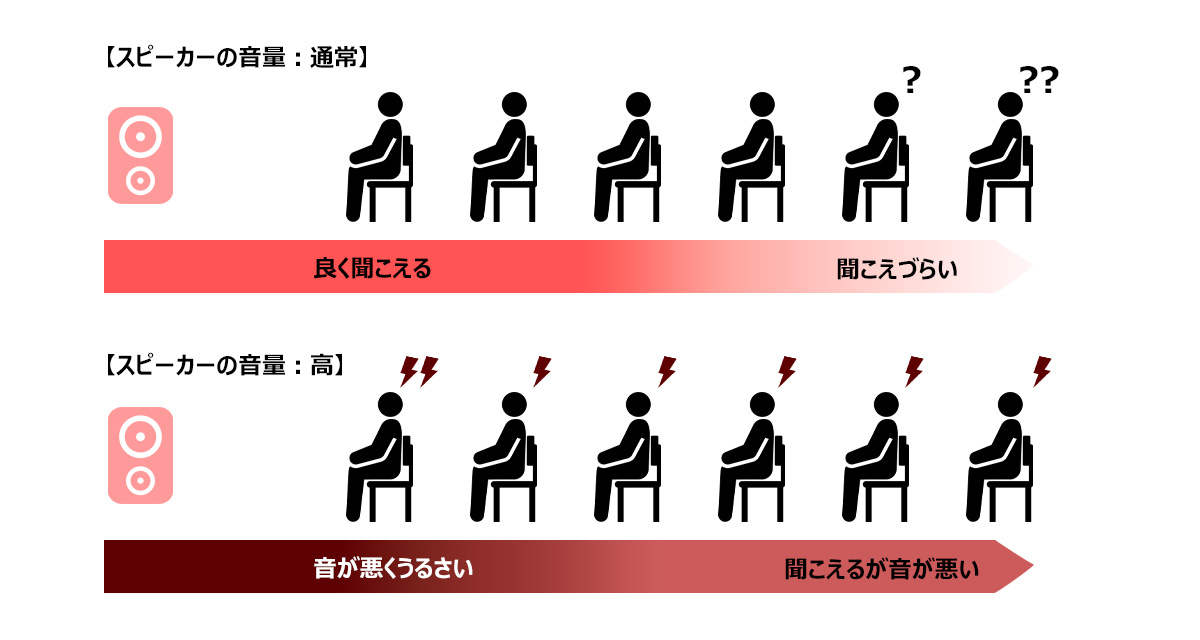 【スピーカーの音量：通常】

?

??

良く聞こえる

聞こえづらい

【スピーカーの音量：高】

音が悪くうるさい

聞こえるが音が悪い